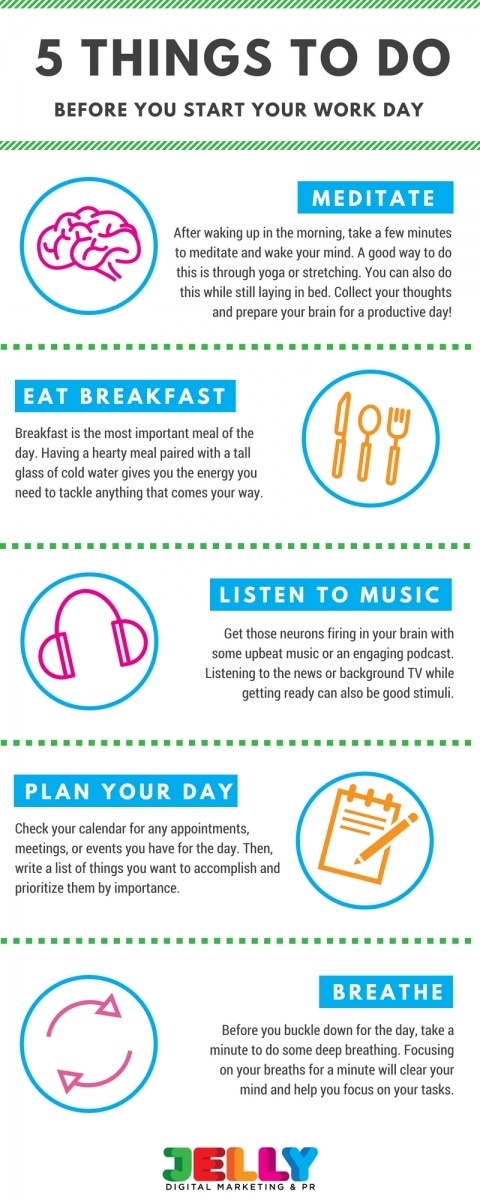 5 THINGS TO DO

BEFORE YOU START YOUR WORK DAY

MEDITATE

After waking up in the morning, take a few minutes to meditate and wake your mind. A good way to do this is through yoga or stretching. You can also do this while still laying in bed. Collect your thoughts and prepare your brain for a productive day!

EAT BREAKFAST

Breakfast is the most important meal of the day. Having a hearty meal paired with a tall glass of cold water gives you the energy you need to tackle anything that comes your way.

LISTEN TO MUSIC

Get those neurons firing in your brain with some upbeat music or an engaging podcast. Listening to the news or background TV while getting ready can also be good stimuli.

PLAN YOUR DAY

Check your calendar for any appointments, meetings, or events you have for the day. Then, write a list of things you want to accomplish and prioritize them by importance.

BREATHE

Before you buckle down for the day, take a minute to do some deep breathing. Focusing on your breaths for a minute will clear your mind and help you focus on your tasks.

JELLY
DIGITAL MARKETING & PR